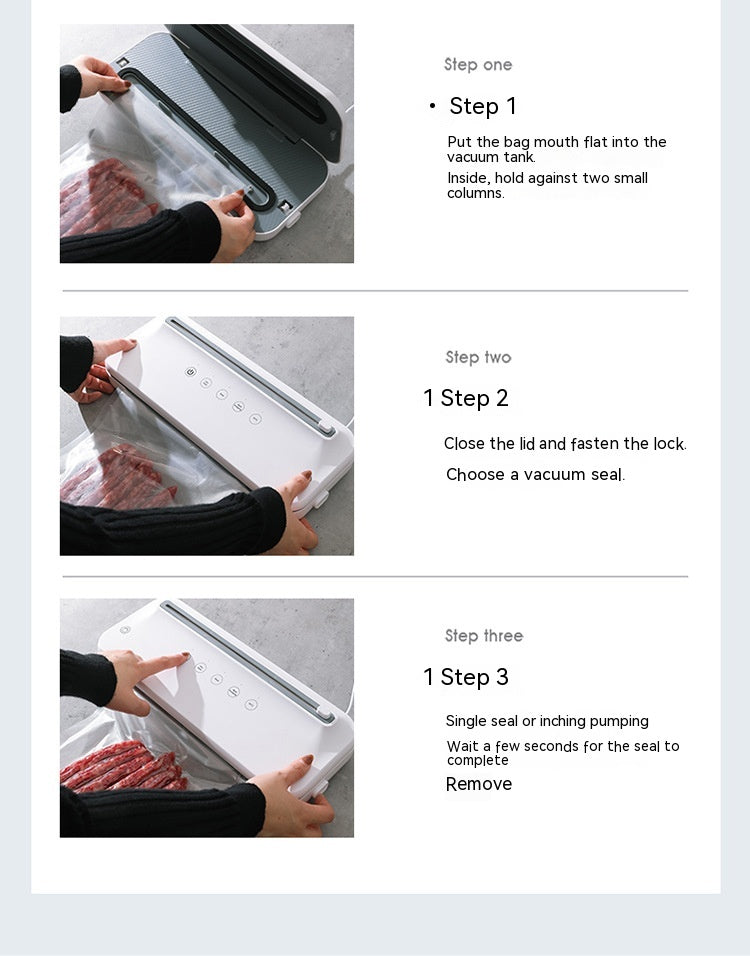 Step one

• Step 1

Put the bag mouth flat into the vacuum tank.

Inside, hold against two small columns.

Step two

1 Step 2

Close the lid and fasten the lock.

Choose a vacuum seal.

Step three

1 Step 3

Single seal or inching pumping

Wait a few seconds for the seal to complete

Remove